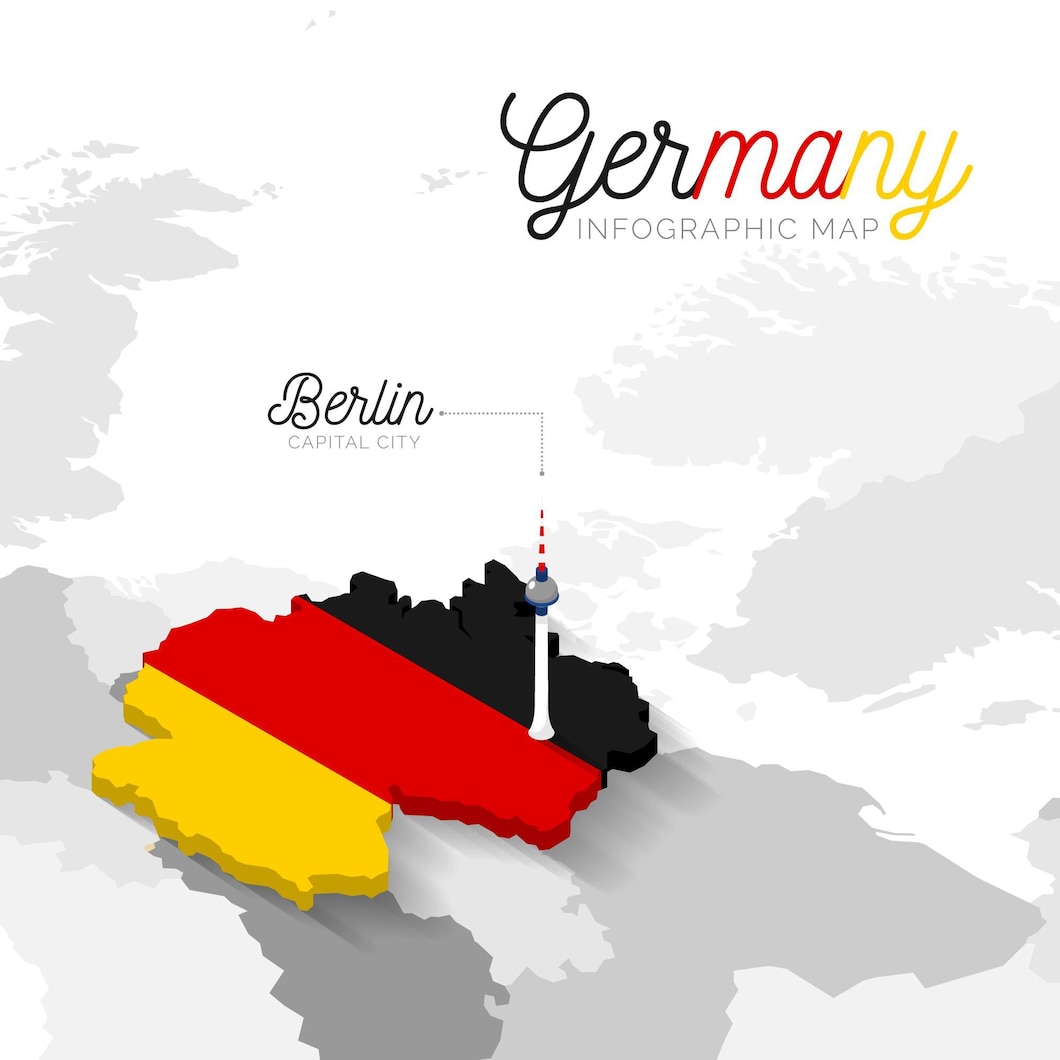 Germany
INFOGRAPHIC MAP

Berlin
CAPITAL CITY